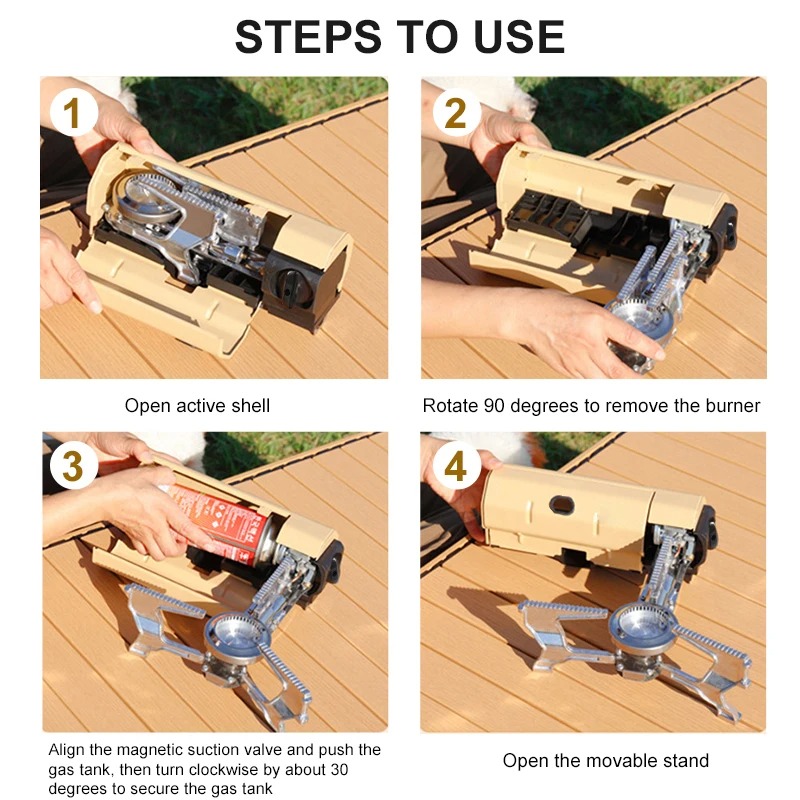 STEPS TO USE

1

Open active shell

2

Rotate 90 degrees to remove the burner

3

Align the magnetic suction valve and push the gas tank, then turn clockwise by about 30 degrees to secure the gas tank

4

Open the movable stand